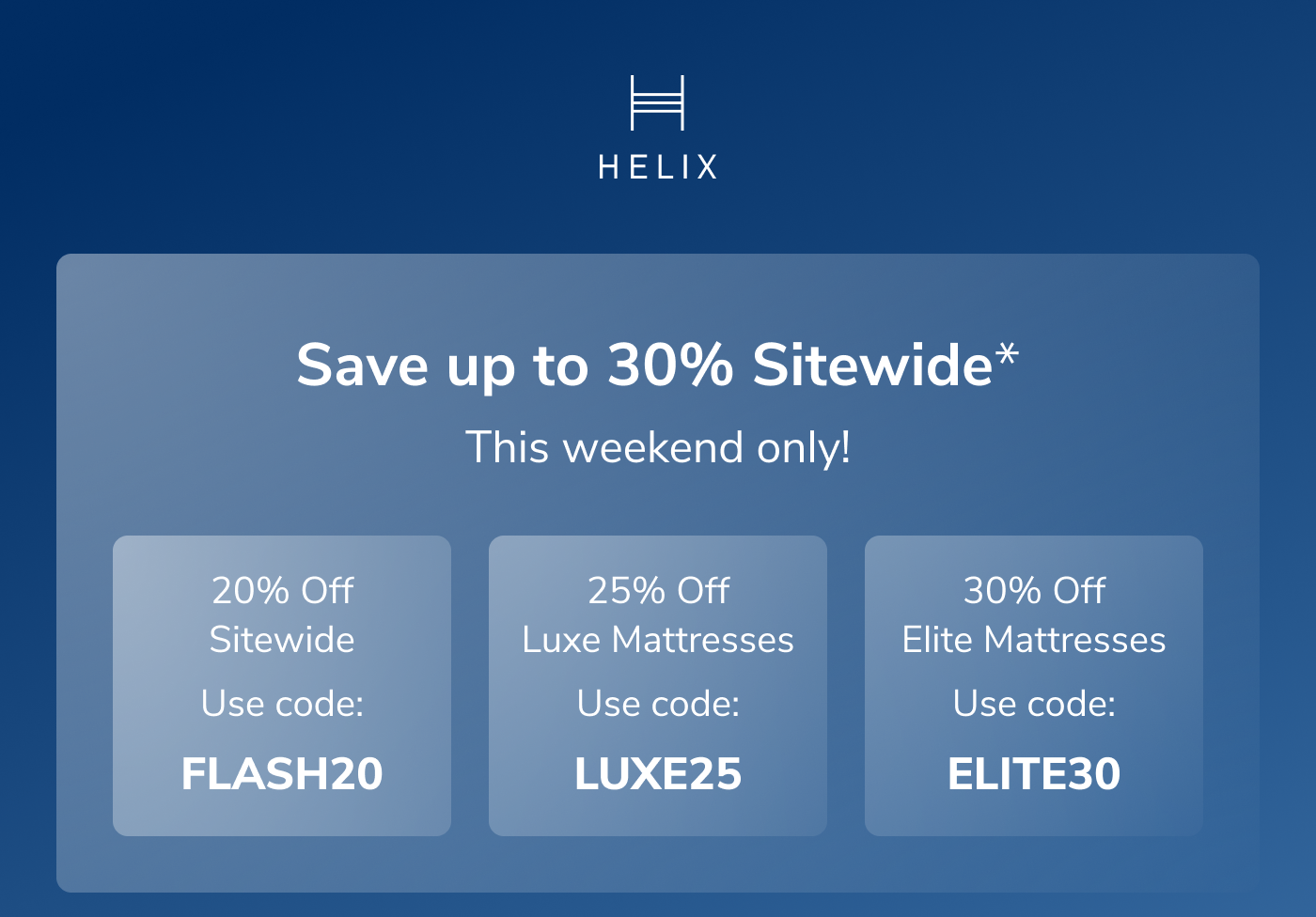 HELIX

Save up to 30% Sitewide*

This weekend only!

20% Off
Sitewide

Use code:

FLASH20

25% Off
Luxe Mattresses

Use code:

LUXE25

30% Off
Elite Mattresses

Use code:

ELITE30